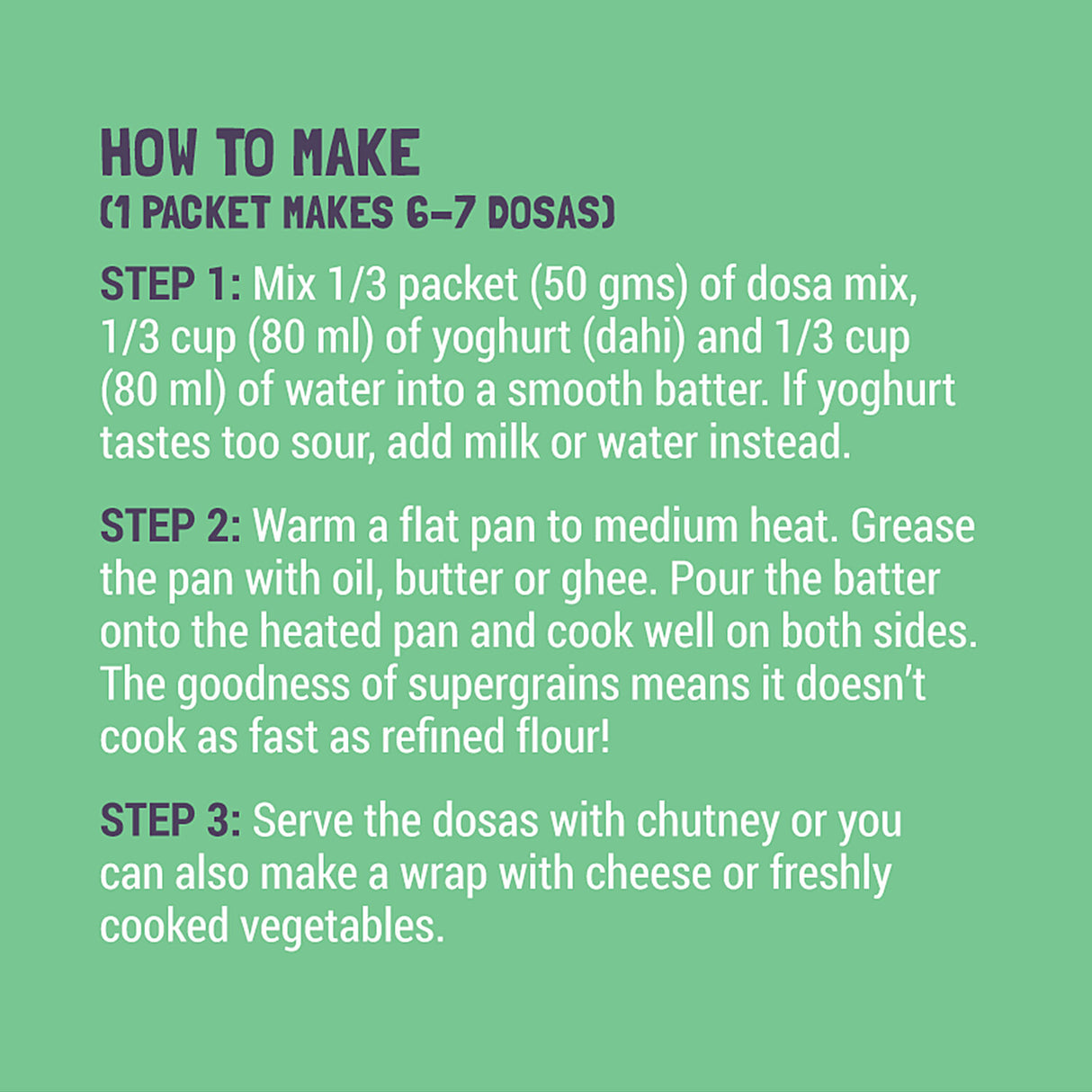 HOW TO MAKE
(1 PACKET MAKES 6-7 DOSAS)

STEP 1: Mix 1/3 packet (50 gms) of dosa mix, 1/3 cup (80 ml) of yoghurt (dahi) and 1/3 cup (80 ml) of water into a smooth batter. If yoghurt tastes too sour, add milk or water instead.

STEP 2: Warm a flat pan to medium heat. Grease the pan with oil, butter or ghee. Pour the batter onto the heated pan and cook well on both sides. The goodness of supergrains means it doesn't cook as fast as refined flour!

STEP 3: Serve the dosas with chutney or you can also make a wrap with cheese or freshly cooked vegetables.